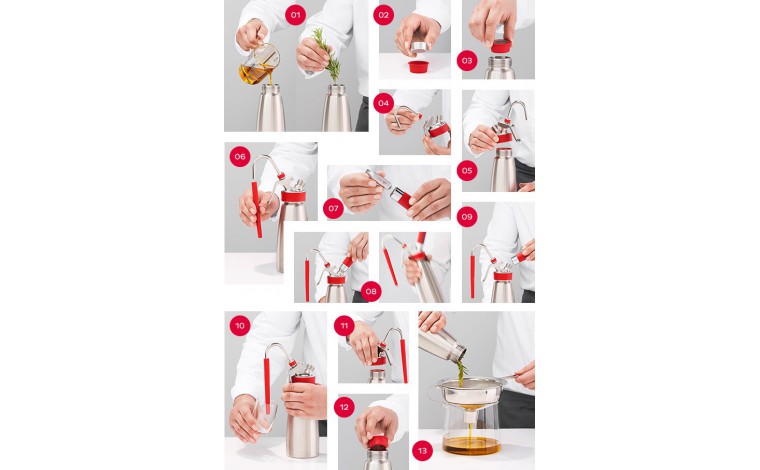 01
02
03
04
05
06
07
08
09
10
11
12
13