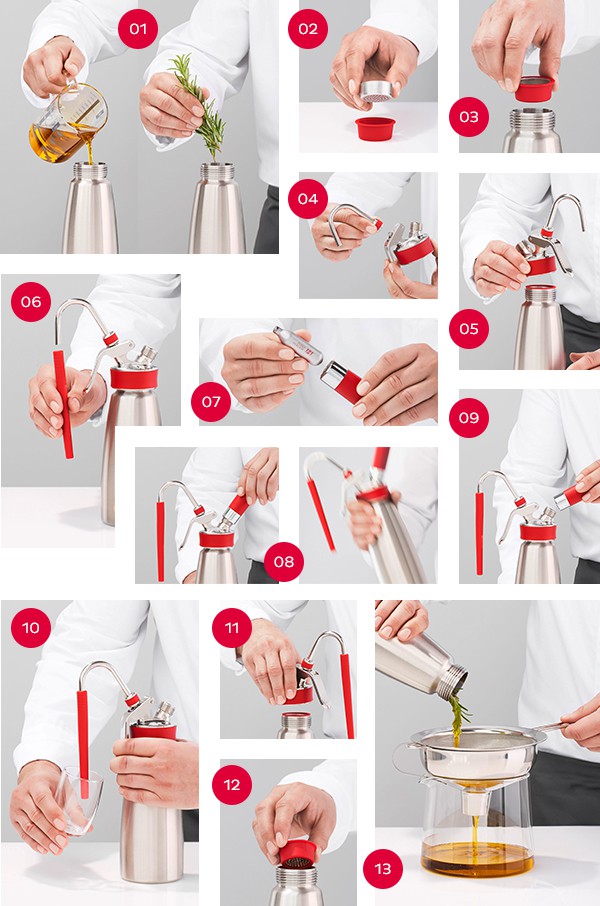 01

02

03

04

05

06

07

08

09

10

11

12

13